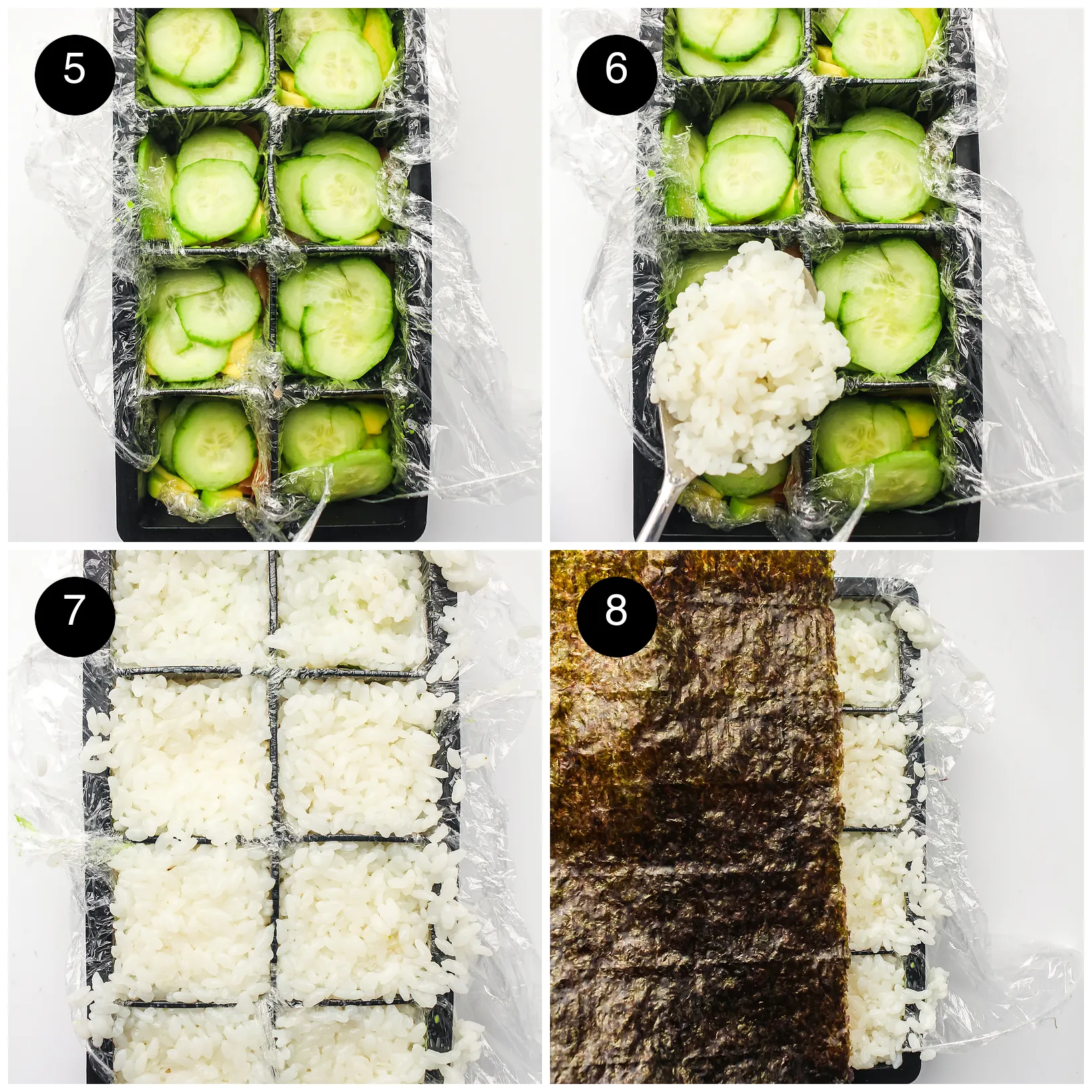 5

6

7

8