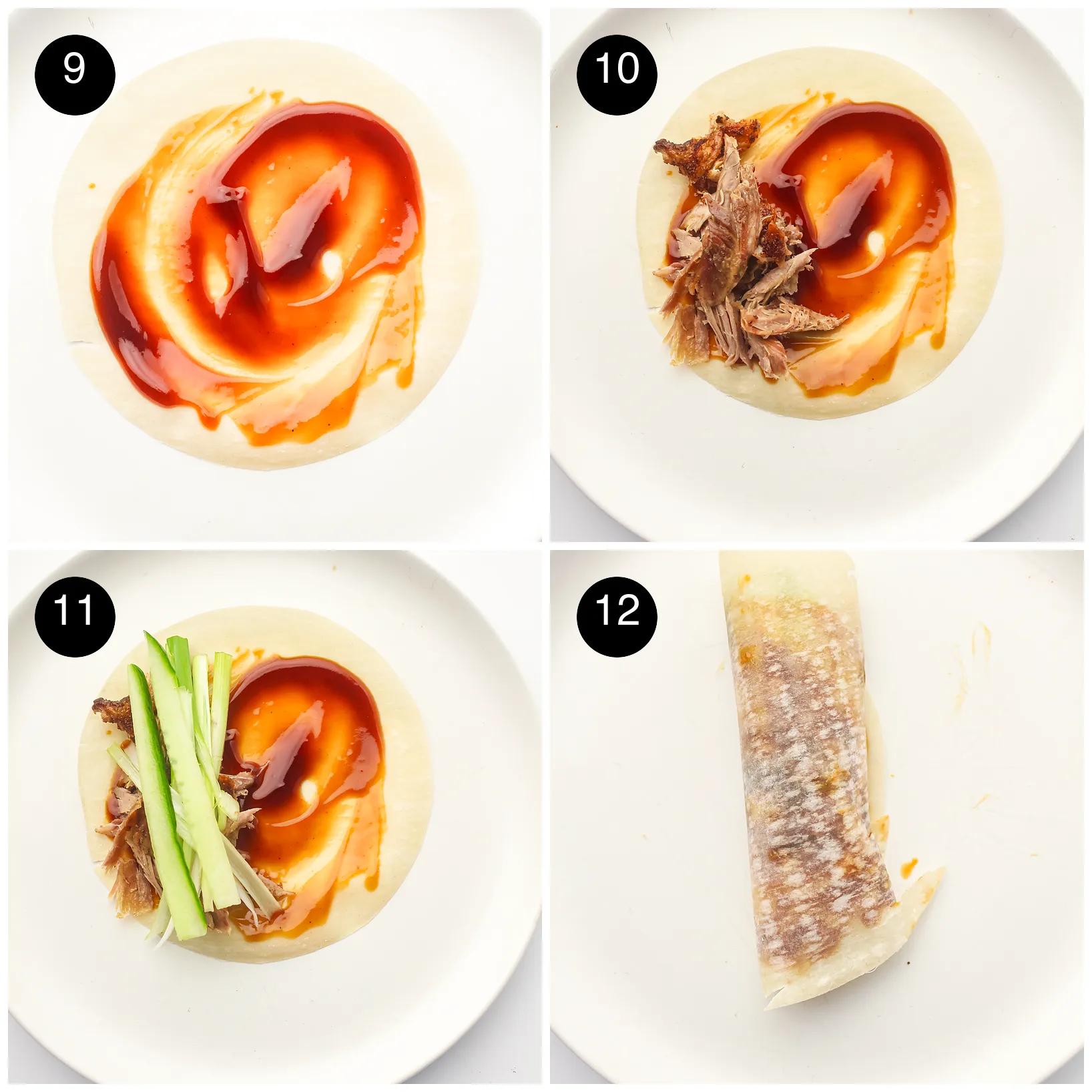 9

10

11

12